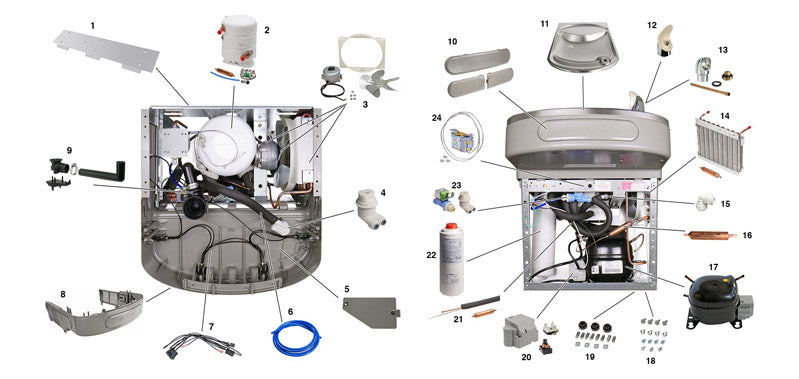 1
2
3
4
5
6
7
8
9
10
11
12
13
14
15
16
17
18
19
20
21
22
23
24