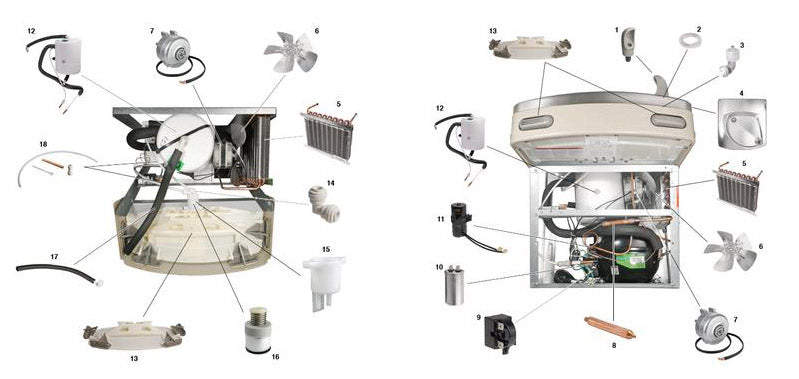 12
7
6
5
18
14
17
15
13
16
13
1
2
3
4
12
5
11
6
10
9
8
7